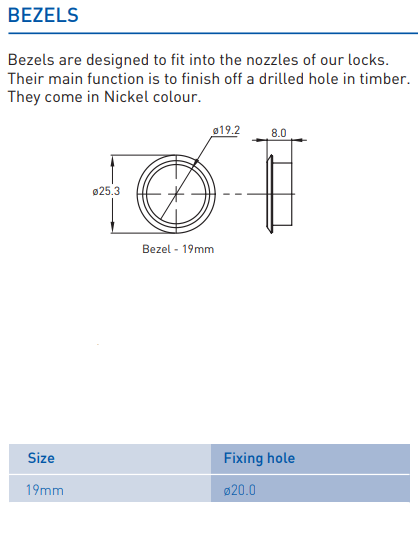 BEZELS

Bezels are designed to fit into the nozzles of our locks. Their main function is to finish off a drilled hole in timber. They come in Nickel colour.

ø19.2

8.0

ø25.3

Bezel - 19mm

| Size | Fixing hole |
|---|---|
| 19mm | ø20.0 |