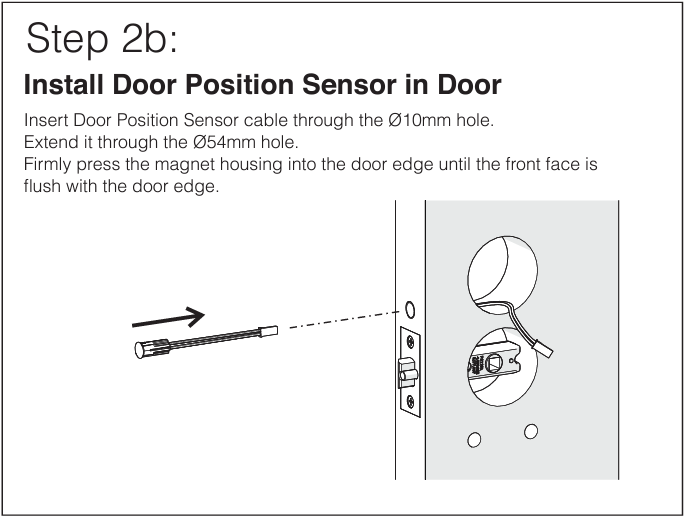 Step 2b:

Install Door Position Sensor in Door

Insert Door Position Sensor cable through the Ø10mm hole.
Extend it through the Ø54mm hole.
Firmly press the magnet housing into the door edge until the front face is flush with the door edge.