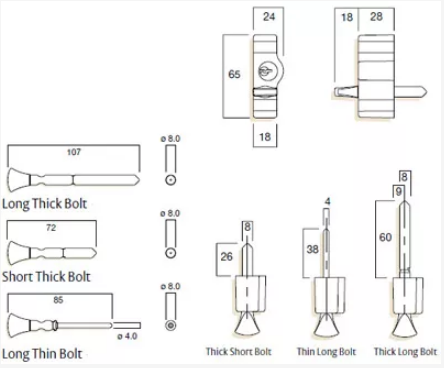 24
65
18
18
28
107
ø 8.0
Long Thick Bolt
72
ø 8.0
Short Thick Bolt
85
ø 8.0
ø 4.0
Long Thin Bolt
8
26
Thick Short Bolt
4
38
Thin Long Bolt
8
9
60
Thick Long Bolt